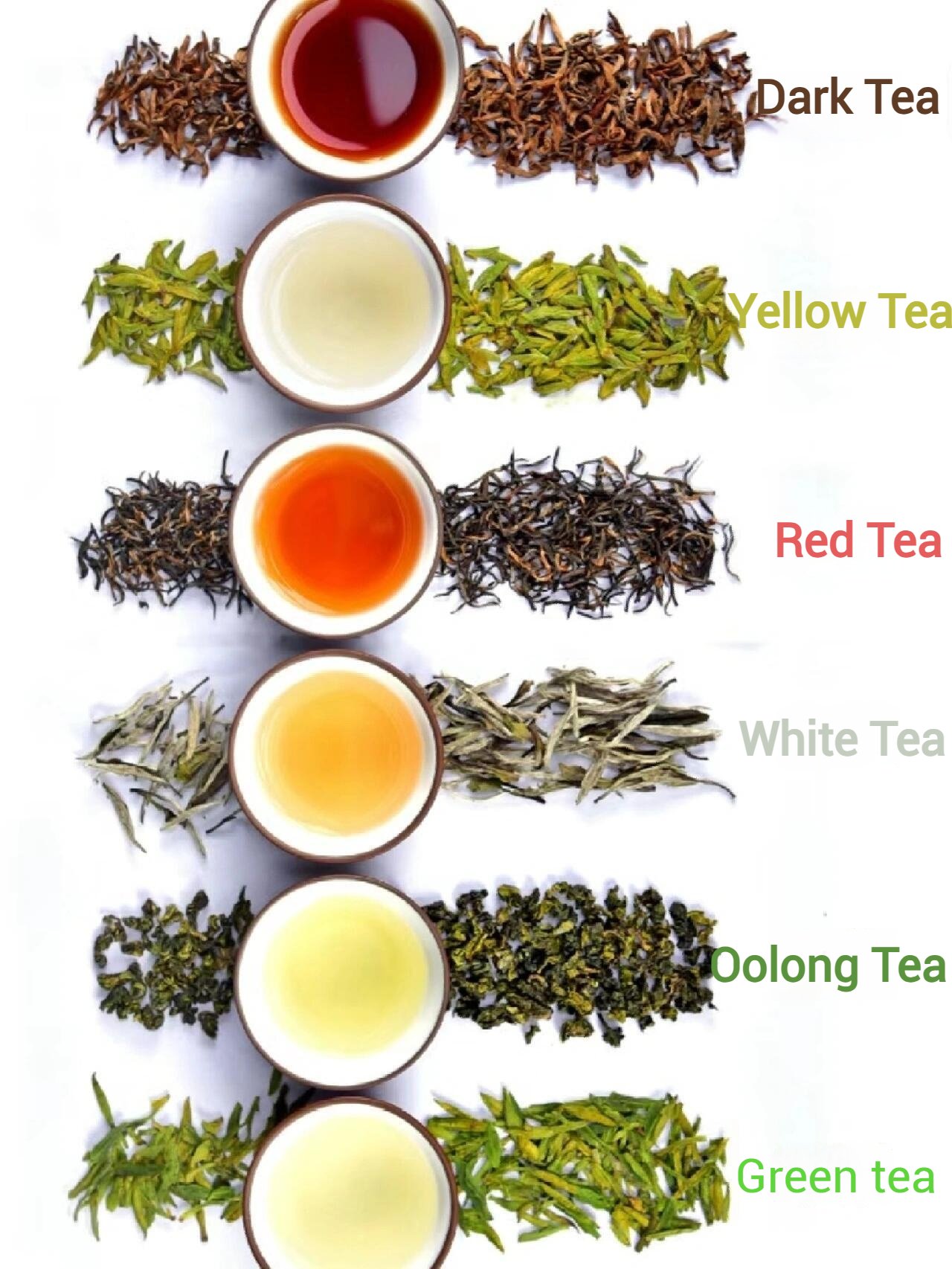 Dark Tea

Yellow Tea

Red Tea

White Tea

Oolong Tea

Green tea